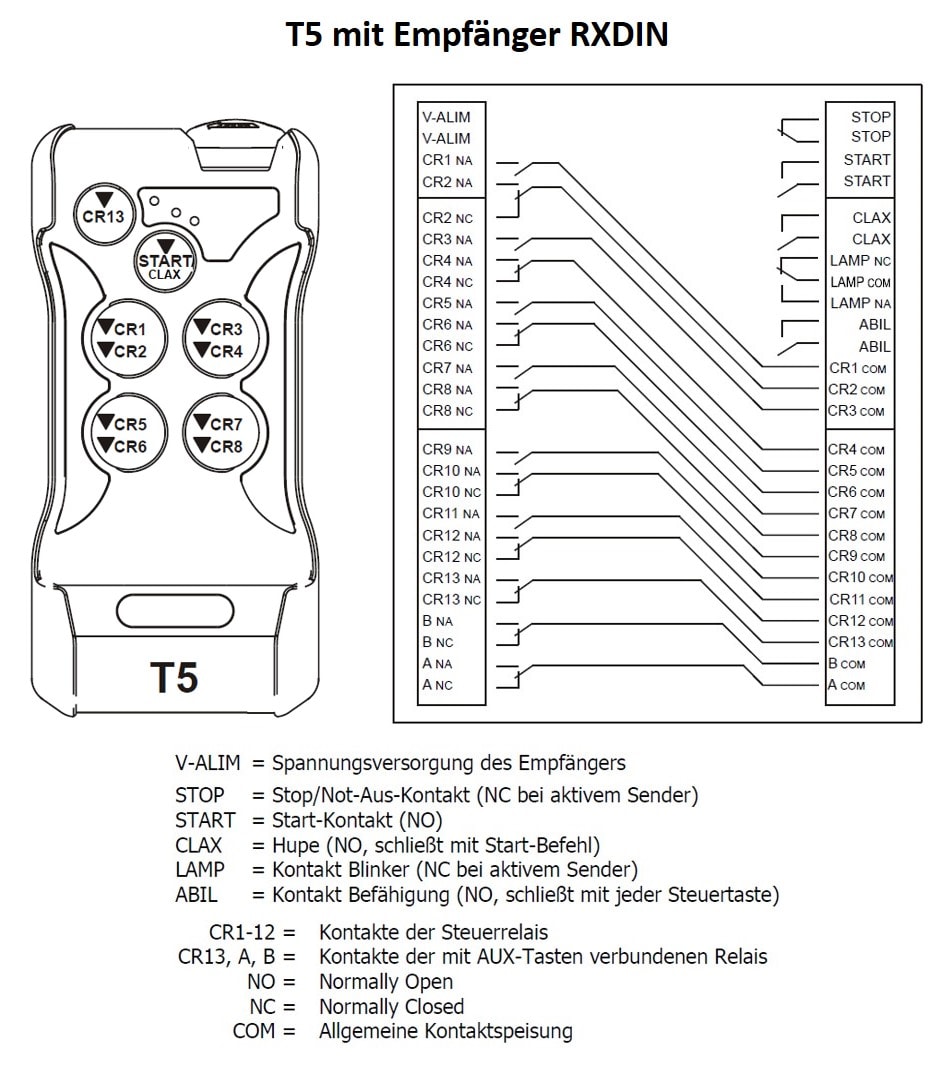 T5 mit Empfänger RXDIN

CR13
START
CLAX
CR1
CR2
CR3
CR4
CR5
CR6
CR7
CR8
T5

V-ALIM
V-ALIM
CR1 NA
CR2 NA
CR2 NC
CR3 NA
CR4 NA
CR4 NC
CR5 NA
CR6 NA
CR6 NC
CR7 NA
CR8 NA
CR8 NC
CR9 NA
CR10 NA
CR10 NC
CR11 NA
CR12 NA
CR12 NC
CR13 NA
CR13 NC
B NA
B NC
A NA
A NC

STOP
STOP
START
START
CLAX
CLAX
LAMP NC
LAMP COM
LAMP NA
ABIL
ABIL
CR1 COM
CR2 COM
CR3 COM
CR4 COM
CR5 COM
CR6 COM
CR7 COM
CR8 COM
CR9 COM
CR10 COM
CR11 COM
CR12 COM
CR13 COM
B COM
A COM

V-ALIM = Spannungsversorgung des Empfängers

STOP = Stop/Not-Aus-Kontakt (NC bei aktivem Sender)
START = Start-Kontakt (NO)
CLAX = Hupe (NO, schließt mit Start-Befehl)
LAMP = Kontakt Blinker (NC bei aktivem Sender)
ABIL = Kontakt Befähigung (NO, schließt mit jeder Steuertaste)

CR1-12 = Kontakte der Steuerrelais
CR13, A, B = Kontakte der mit AUX-Tasten verbundenen Relais
NO = Normally Open
NC = Normally Closed
COM = Allgemeine Kontaktspeisung