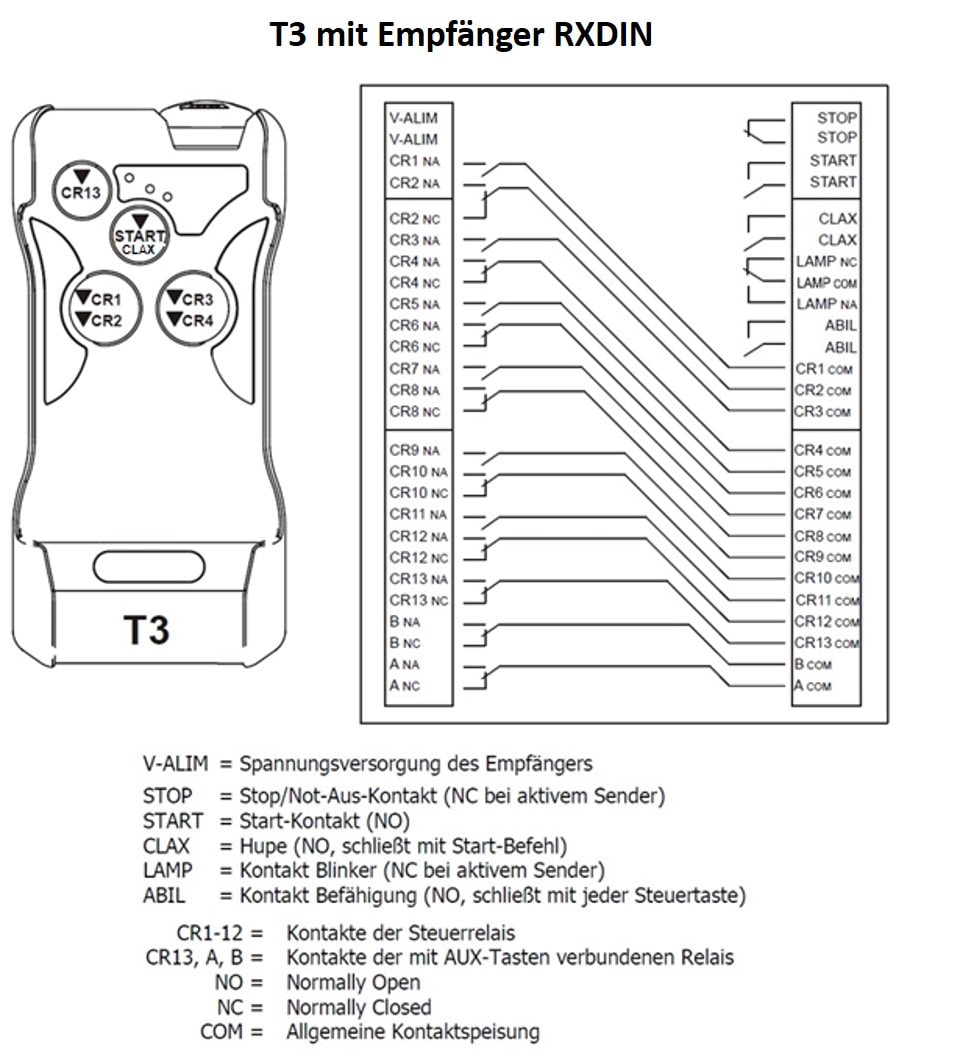 T3 mit Empfänger RXDIN

CR13
START CLAX
CR1
CR2
CR3
CR4
T3

V-ALIM
V-ALIM
CR1 NA
CR2 NA
CR2 NC
CR3 NA
CR4 NA
CR4 NC
CR5 NA
CR6 NA
CR6 NC
CR7 NA
CR8 NA
CR8 NC
CR9 NA
CR10 NA
CR10 NC
CR11 NA
CR12 NA
CR12 NC
CR13 NA
CR13 NC
B NA
B NC
A NA
A NC

STOP
STOP
START
START
CLAX
CLAX
LAMP NC
LAMP COM
LAMP NA
ABIL
ABIL
CR1 COM
CR2 COM
CR3 COM
CR4 COM
CR5 COM
CR6 COM
CR7 COM
CR8 COM
CR9 COM
CR10 COM
CR11 COM
CR12 COM
CR13 COM
B COM
A COM

V-ALIM = Spannungsversorgung des Empfängers
STOP = Stop/Not-Aus-Kontakt (NC bei aktivem Sender)
START = Start-Kontakt (NO)
CLAX = Hupe (NO, schließt mit Start-Befehl)
LAMP = Kontakt Blinker (NC bei aktivem Sender)
ABIL = Kontakt Befähigung (NO, schließt mit jeder Steuertaste)

CR1-12 = Kontakte der Steuerrelais
CR13, A, B = Kontakte der mit AUX-Tasten verbundenen Relais
NO = Normally Open
NC = Normally Closed
COM = Allgemeine Kontaktspeisung