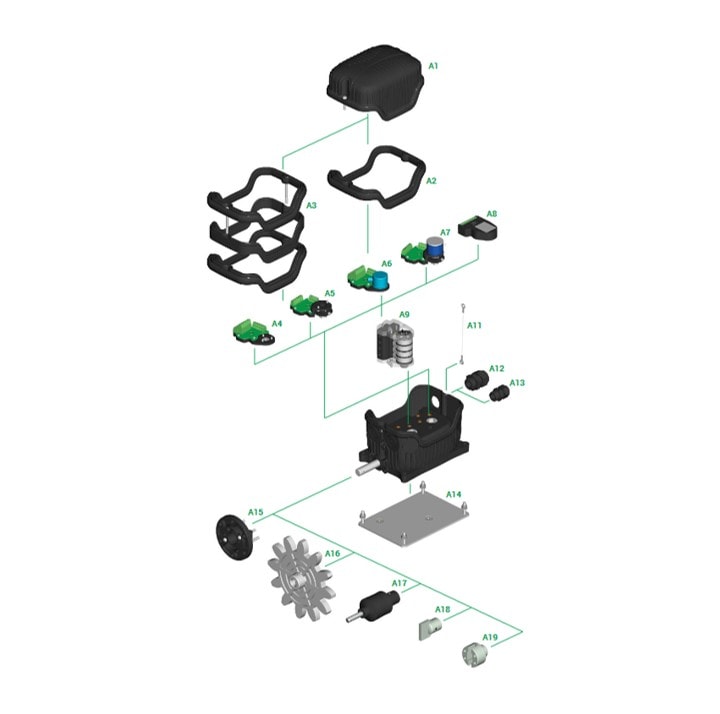 A1
A2
A3
A8
A7
A6
A5
A4
A9
A11
A12
A13
A14
A15
A16
A17
A18
A19