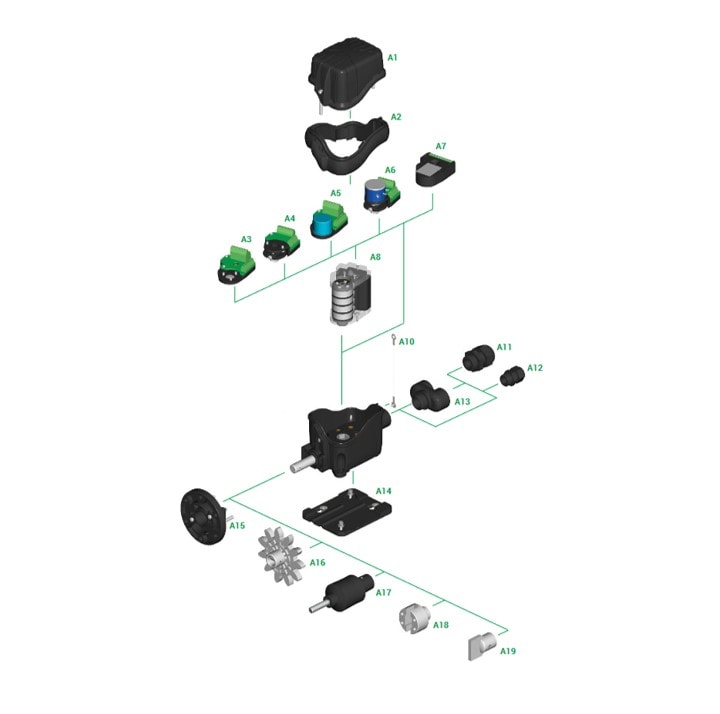 A1
A2
A7
A6
A5
A4
A3
A8
A10
A11
A12
A13
A14
A15
A16
A17
A18
A19